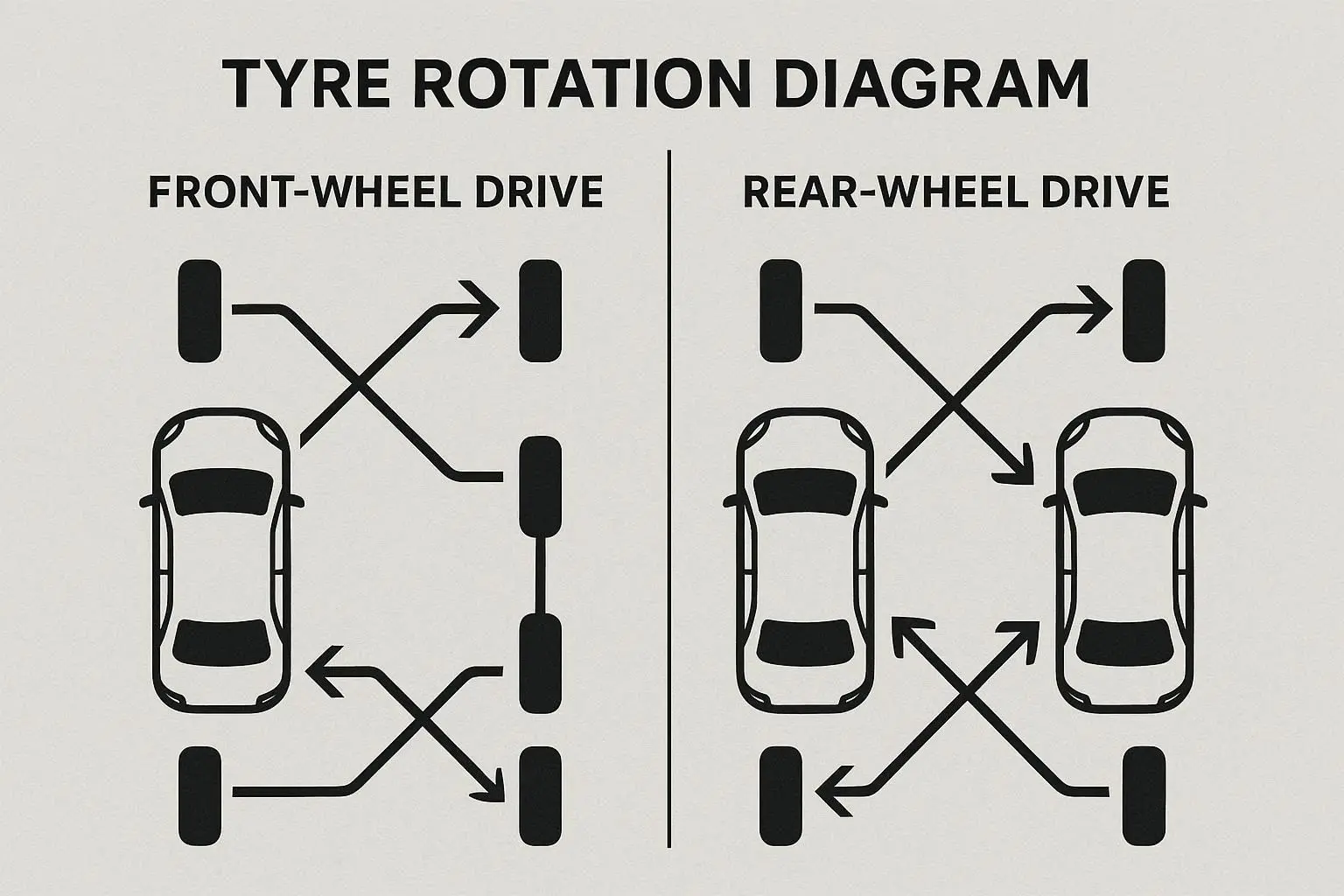 TYRE ROTATION DIAGRAM

FRONT-WHEEL DRIVE

REAR-WHEEL DRIVE